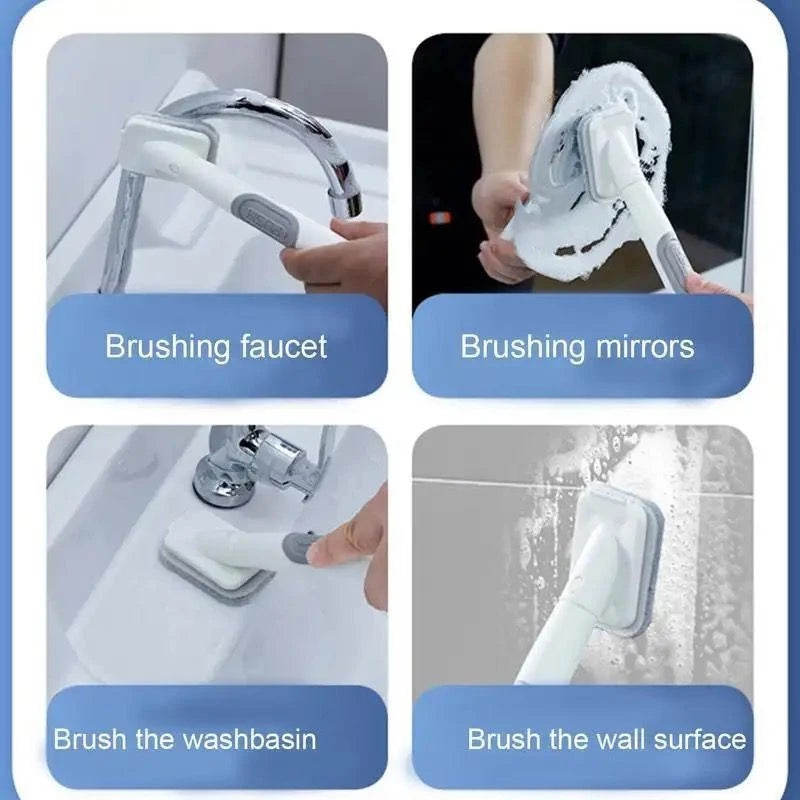 Brushing faucet

Brushing mirrors

Brush the washbasin

Brush the wall surface