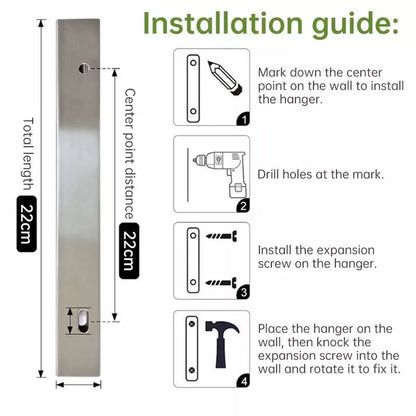 Total length 22cm

Center point distance 22cm

Installation guide:

1
Mark down the center point on the wall to install the hanger.

2
Drill holes at the mark.

3
Install the expansion screw on the hanger.

4
Place the hanger on the wall, then knock the expansion screw into the wall and rotate it to fix it.