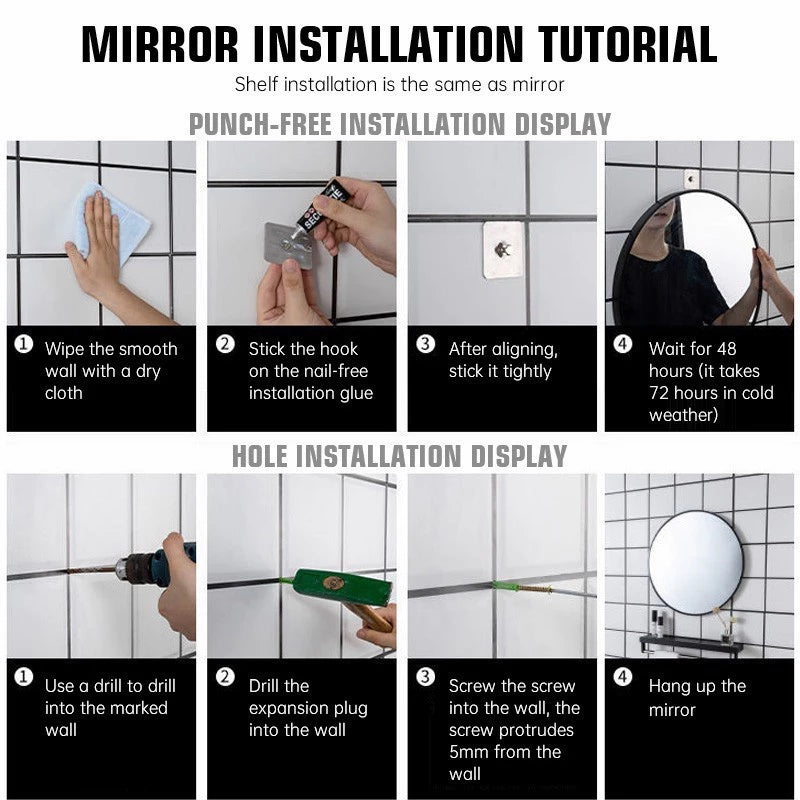 MIRROR INSTALLATION TUTORIAL

Shelf installation is the same as mirror

PUNCH-FREE INSTALLATION DISPLAY

1 Wipe the smooth wall with a dry cloth

2 Stick the hook on the nail-free installation glue

3 After aligning, stick it tightly

4 Wait for 48 hours (it takes 72 hours in cold weather)

HOLE INSTALLATION DISPLAY

1 Use a drill to drill into the marked wall

2 Drill the expansion plug into the wall

3 Screw the screw into the wall, the screw protrudes 5mm from the wall

4 Hang up the mirror