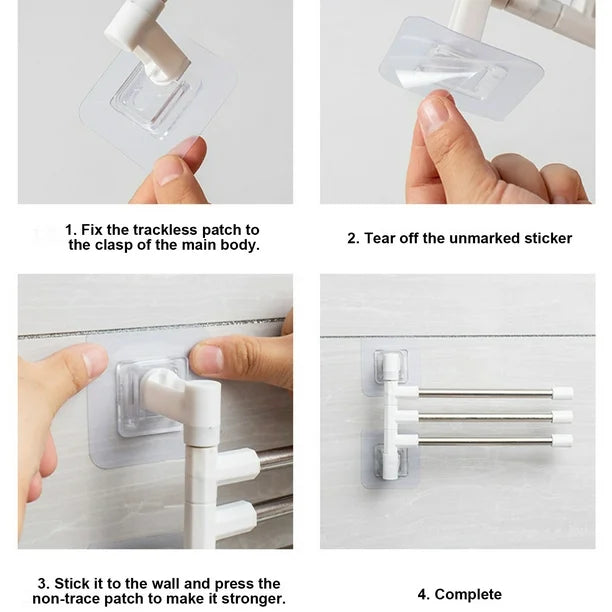 1. Fix the trackless patch to the clasp of the main body.

2. Tear off the unmarked sticker

3. Stick it to the wall and press the non-trace patch to make it stronger.

4. Complete