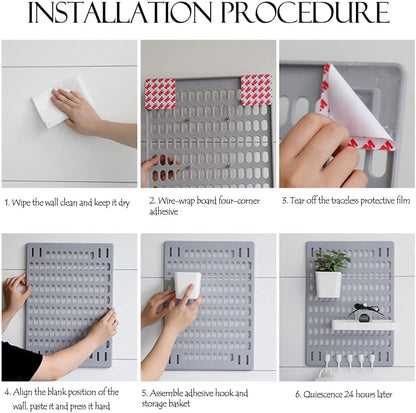 INSTALLATION PROCEDURE

1. Wipe the wall clean and keep it dry

2. Wire-wrap board four-corner adhesive

3. Tear off the traceless protective film

4. Align the blank position of the wall, paste it and press it hard

5. Assemble adhesive hook and storage basket

6. Quiescence 24 hours later