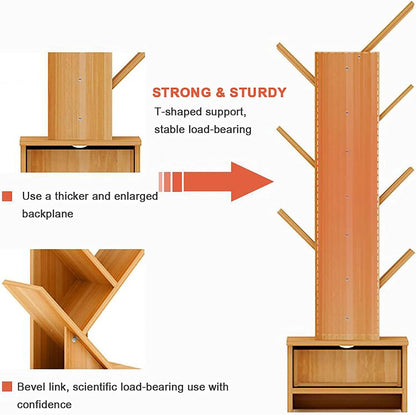 STRONG & STURDY

T-shaped support, stable load-bearing

Use a thicker and enlarged backplane

Bevel link, scientific load-bearing use with confidence