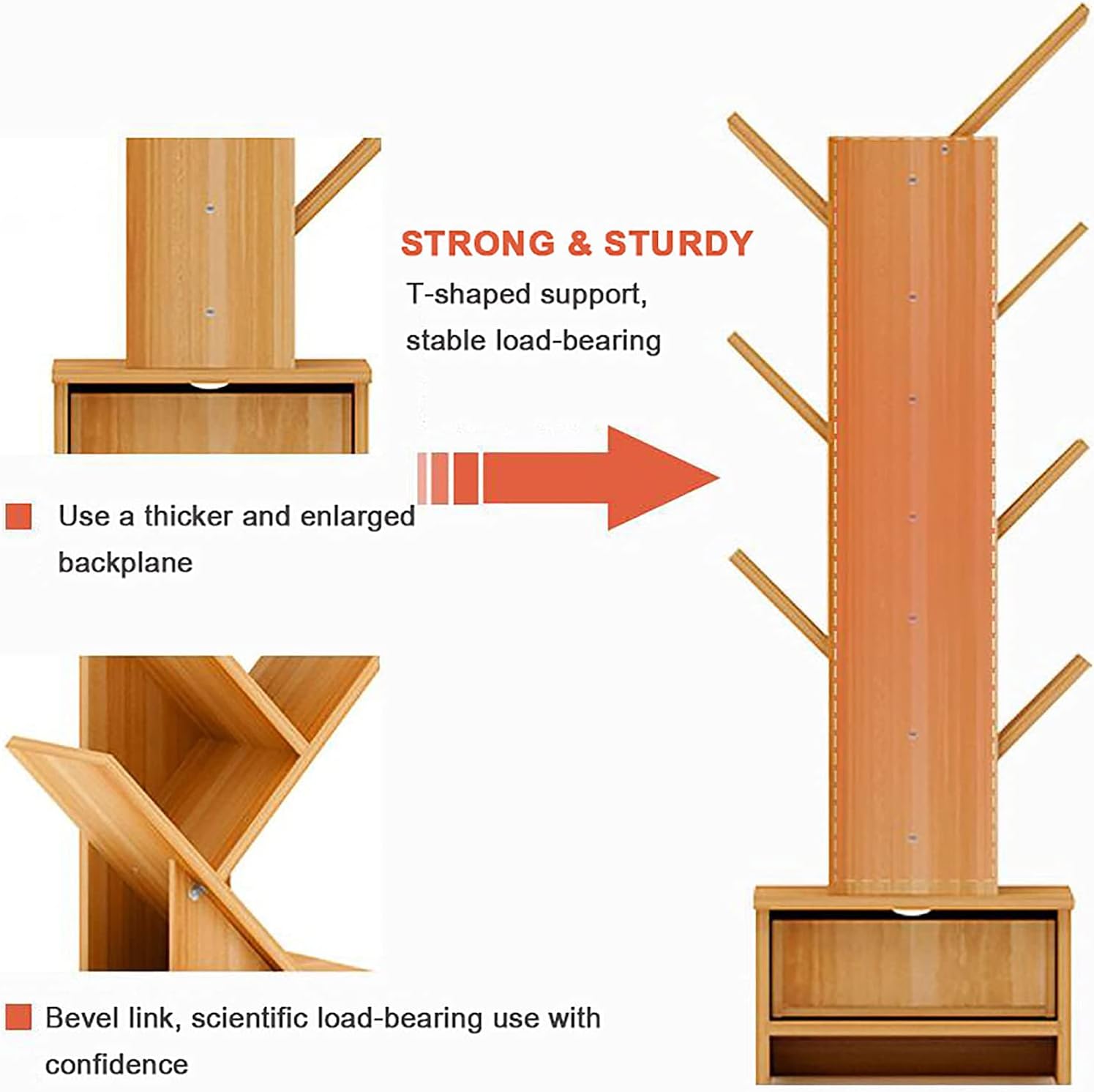 STRONG & STURDY

T-shaped support, stable load-bearing

Use a thicker and enlarged backplane

Bevel link, scientific load-bearing use with confidence