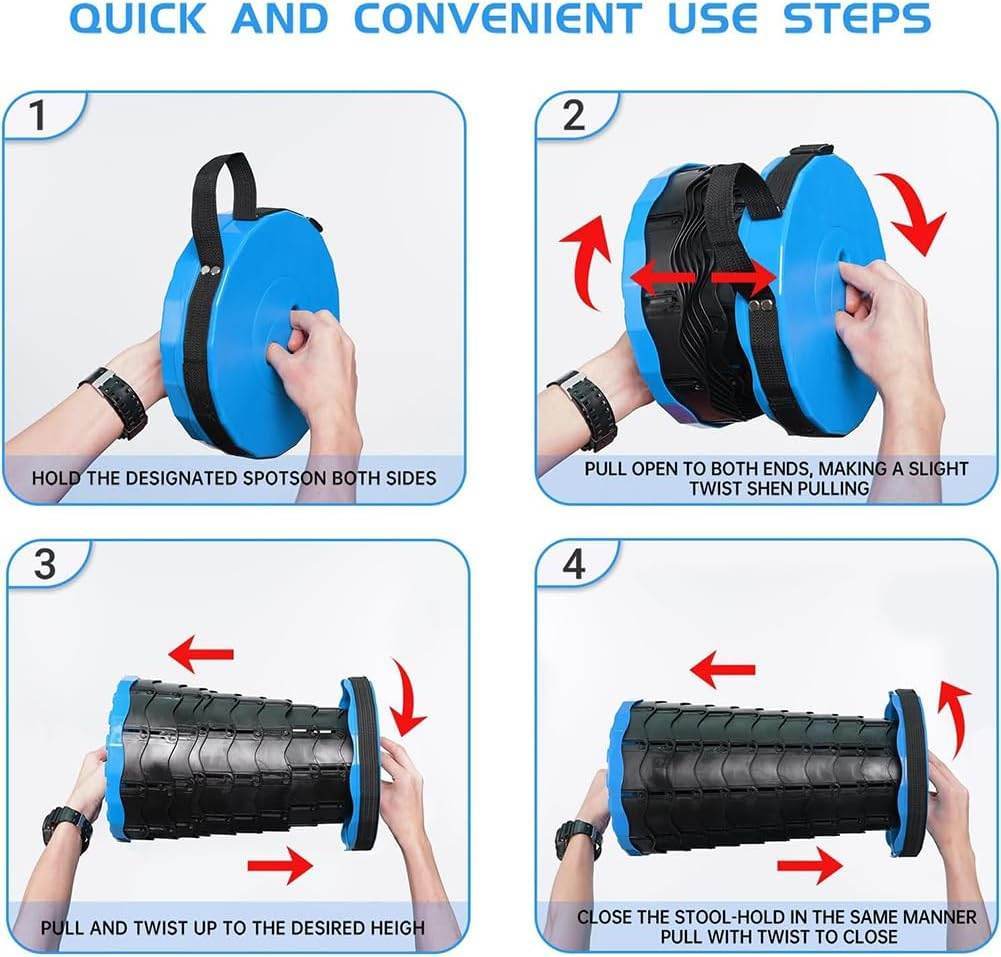 QUICK AND CONVENIENT USE STEPS

1

HOLD THE DESIGNATED SPOTSON BOTH SIDES

2

PULL OPEN TO BOTH ENDS, MAKING A SLIGHT TWIST SHEN PULLING

3

PULL AND TWIST UP TO THE DESIRED HEIGH

4

CLOSE THE STOOL-HOLD IN THE SAME MANNER PULL WITH TWIST TO CLOSE