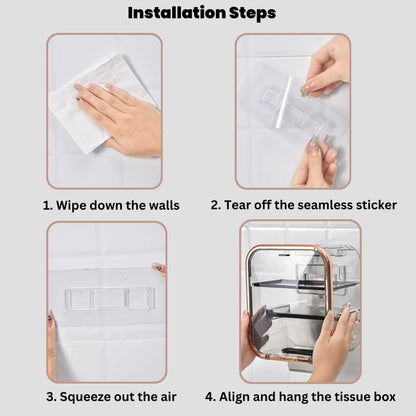 Installation Steps

1. Wipe down the walls

2. Tear off the seamless sticker

3. Squeeze out the air

4. Align and hang the tissue box