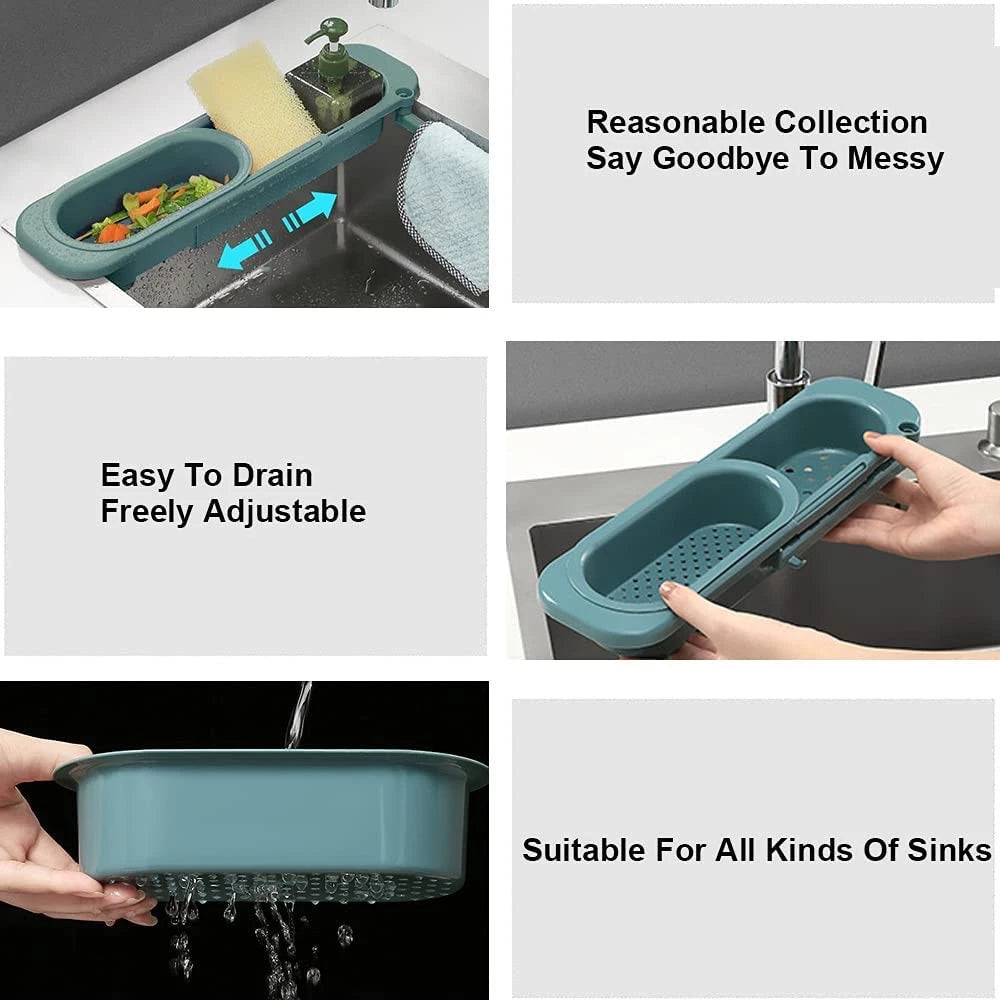 Reasonable Collection
Say Goodbye To Messy

Easy To Drain
Freely Adjustable

Suitable For All Kinds Of Sinks