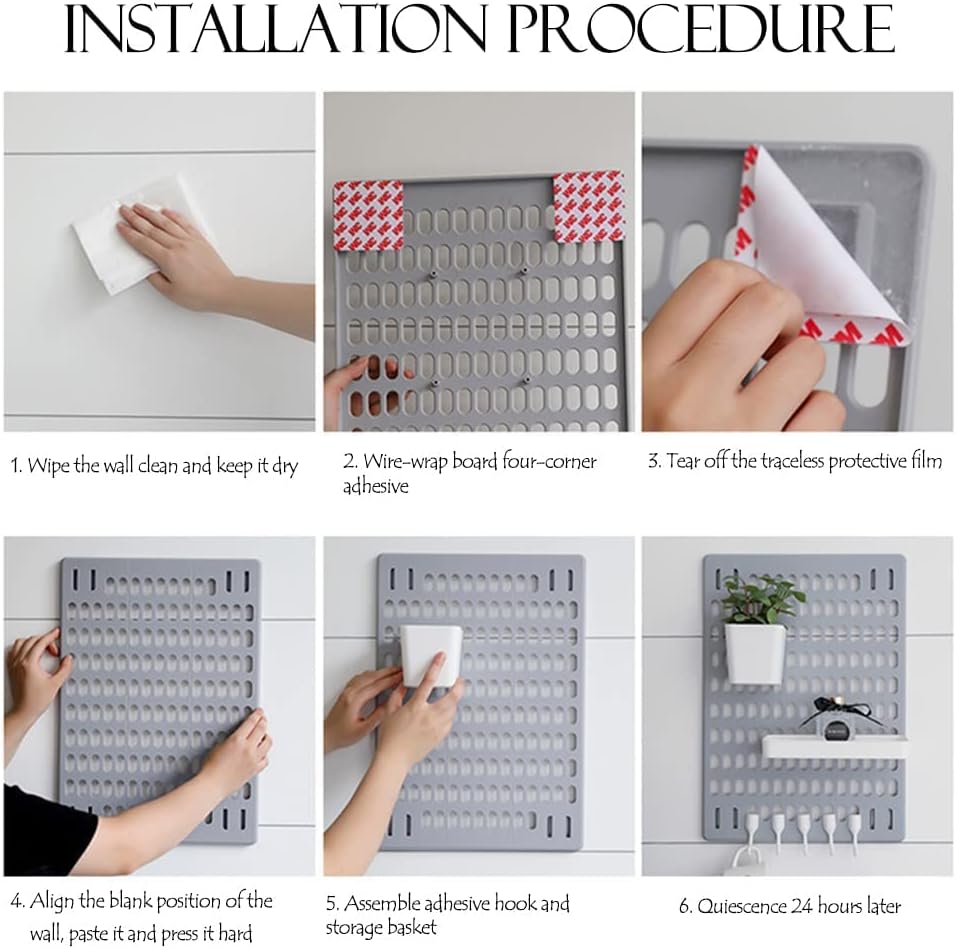 INSTALLATION PROCEDURE

1. Wipe the wall clean and keep it dry

2. Wire-wrap board four-corner adhesive

3. Tear off the traceless protective film

4. Align the blank position of the wall, paste it and press it hard

5. Assemble adhesive hook and storage basket

6. Quiescence 24 hours later