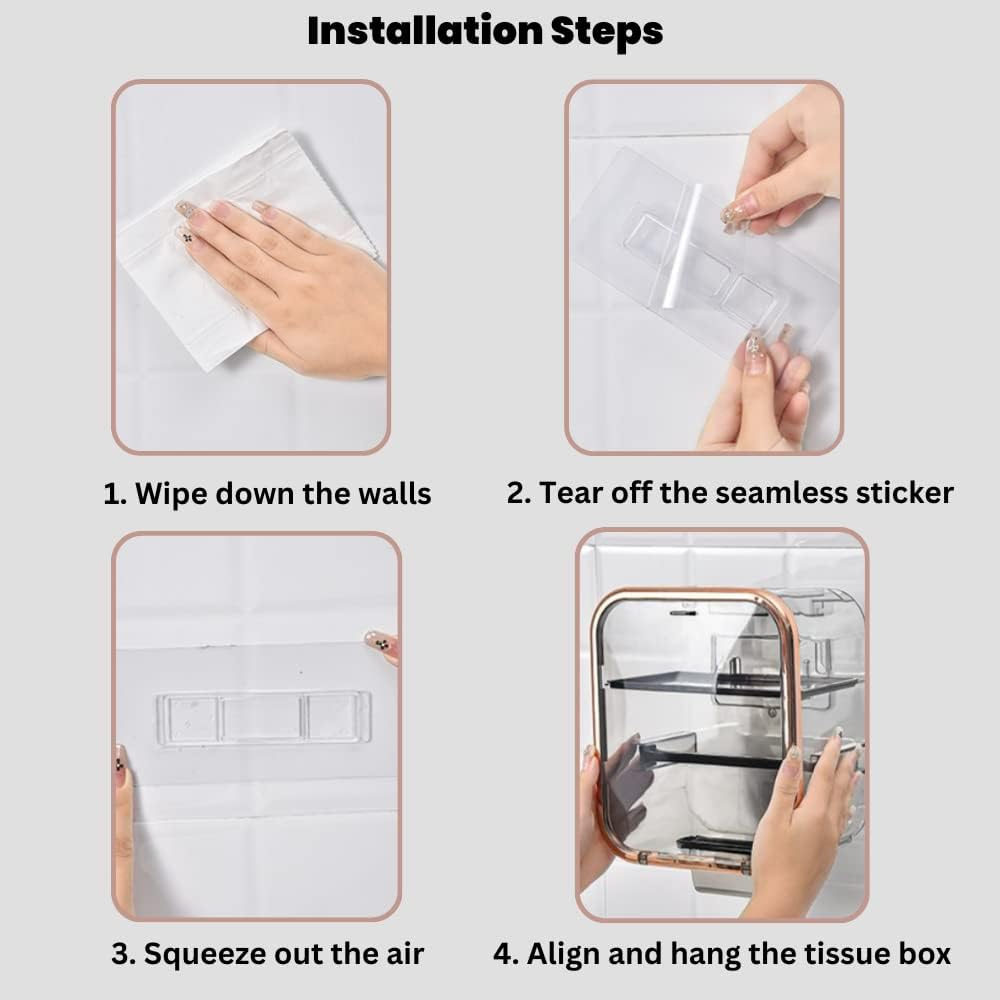 Installation Steps

1. Wipe down the walls

2. Tear off the seamless sticker

3. Squeeze out the air

4. Align and hang the tissue box